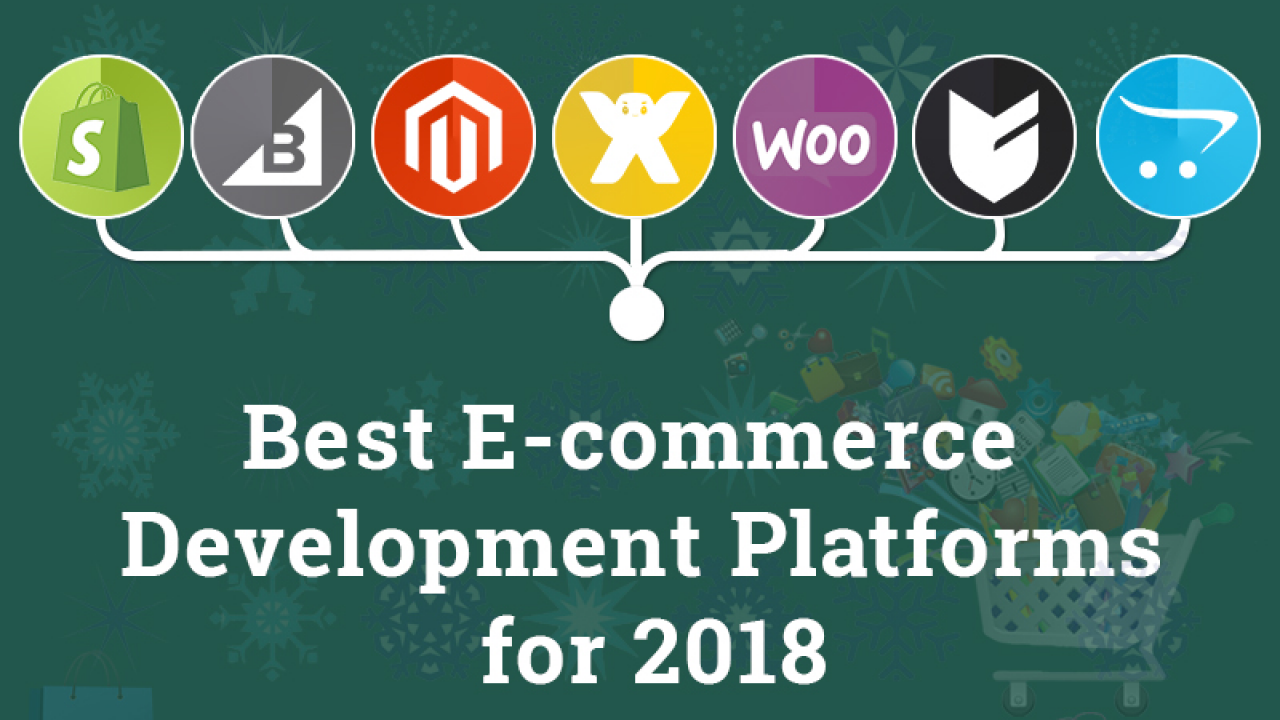 S B WOO

Best E-commerce Development Platforms for 2018