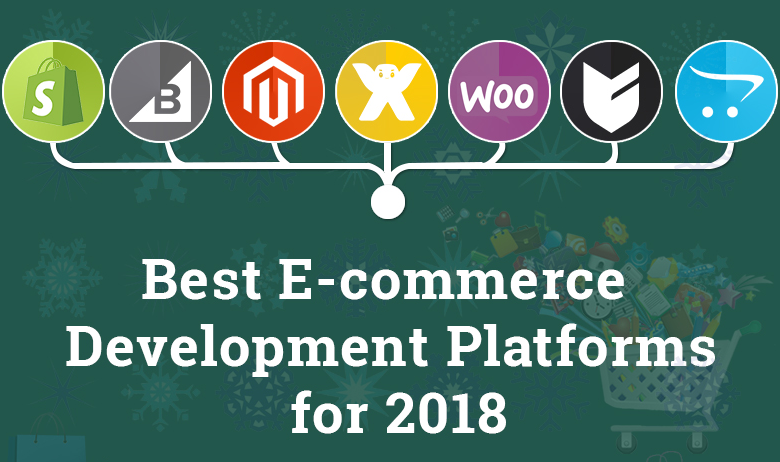 S

B

WOO

Best E-commerce Development Platforms for 2018