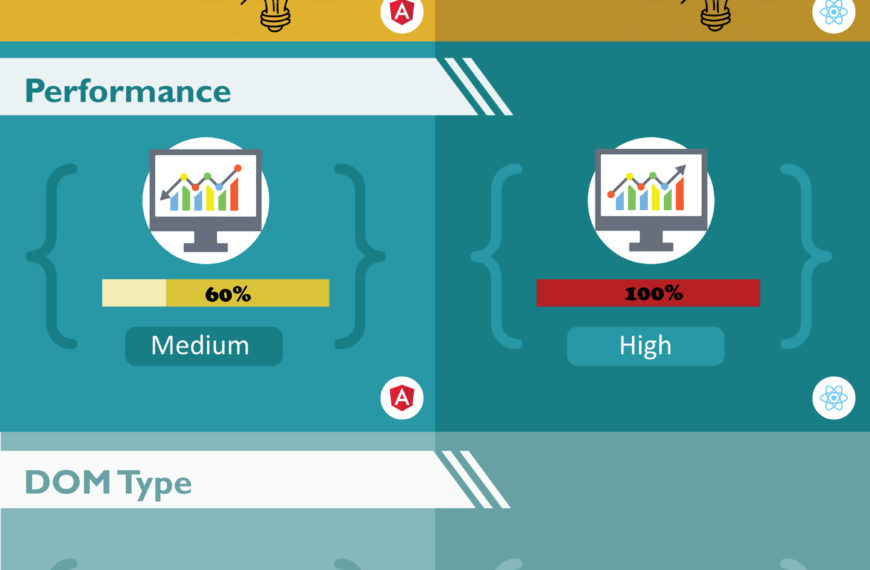 Performance

60%

Medium

100%

High

DOM Type